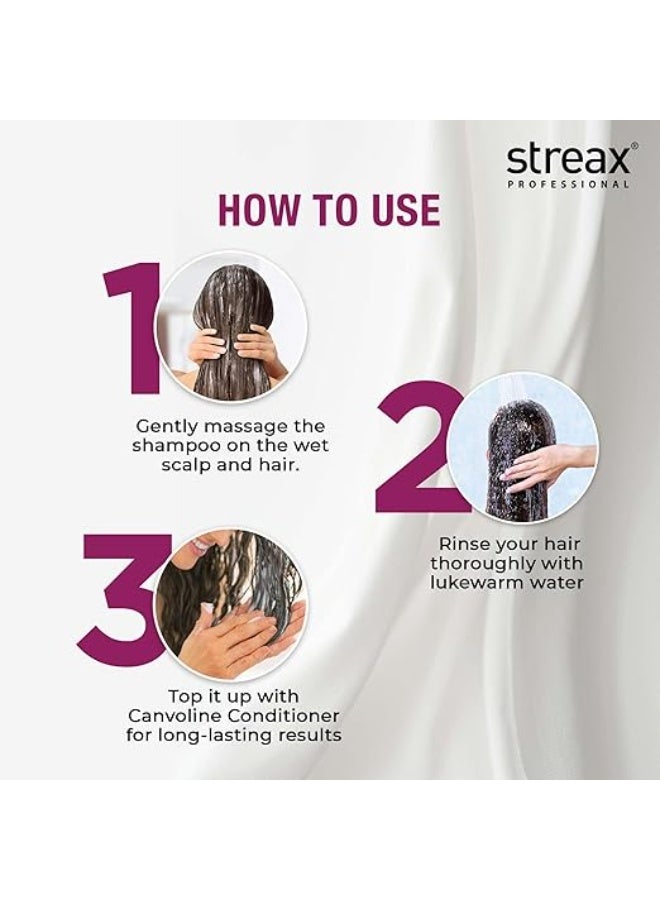 streax®
PROFESSIONAL

HOW TO USE

1

Gently massage the shampoo on the wet scalp and hair.

2

Rinse your hair thoroughly with lukewarm water

3

Top it up with Canvoline Conditioner for long-lasting results